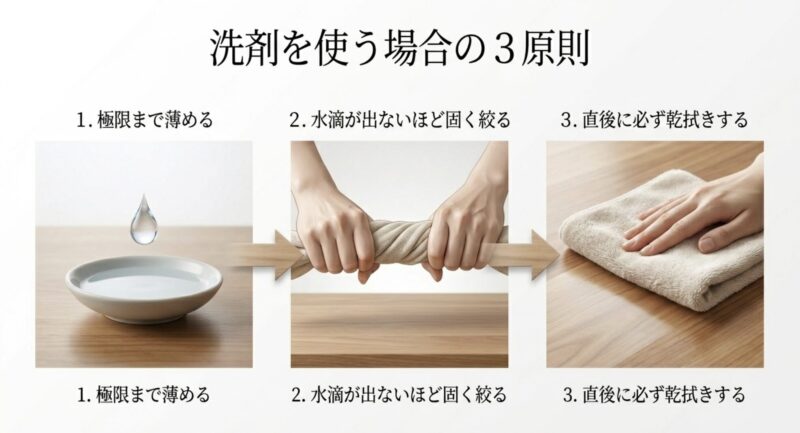 洗剤を使う場合の３原則

1. 極限まで薄める

2. 水滴が出ないほど固く絞る

3. 直後に必ず乾拭きする

1. 極限まで薄める

2. 水滴が出ないほど固く絞る

3. 直後に必ず乾拭きする