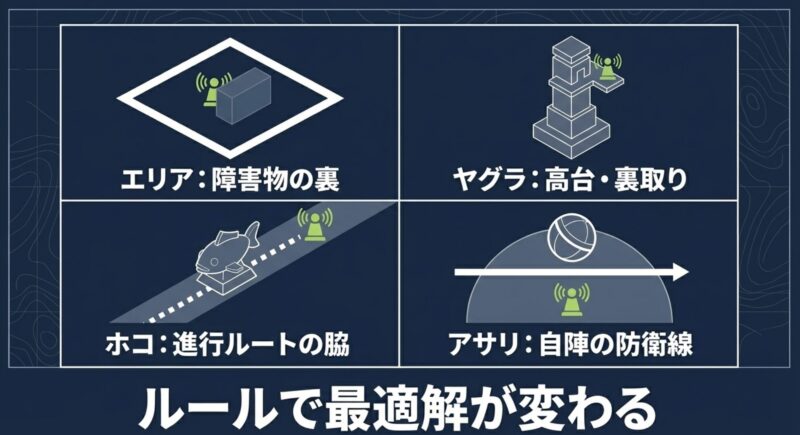 エリア：障害物の裏

ヤグラ：高台・裏取り

ホコ：進行ルートの脇

アサリ：自陣の防衛線

ルールで最適解が変わる