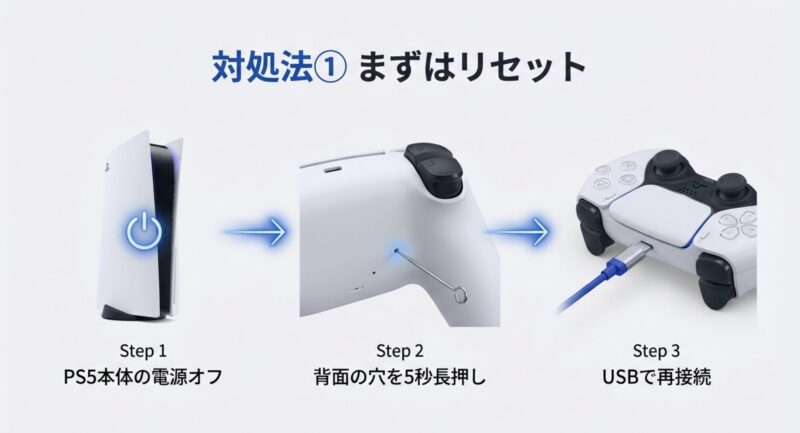 対処法① まずはリセット

Step 1
PS5本体の電源オフ

Step 2
背面の穴を5秒長押し

Step 3
USBで再接続