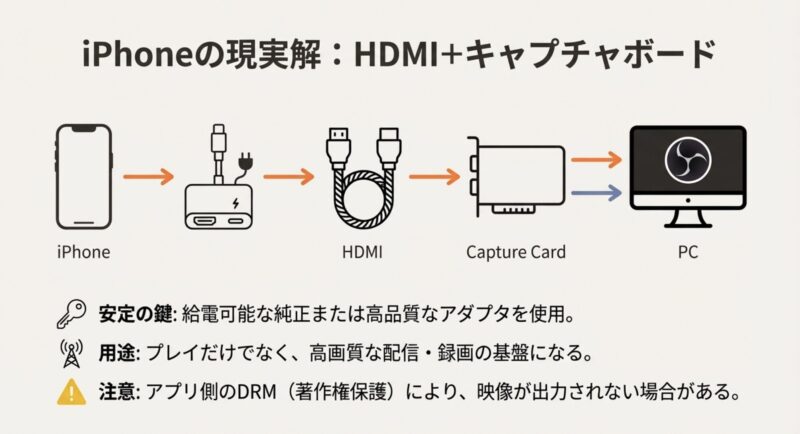 iPhoneの現実解：HDMI+キャプチャボード

iPhone

HDMI

Capture Card

PC

安定の鍵: 給電可能な純正または高品質なアダプタを使用。

用途: プレイだけでなく、高画質な配信・録画の基盤になる。

注意: アプリ側のDRM（著作権保護）により、映像が出力されない場合がある。